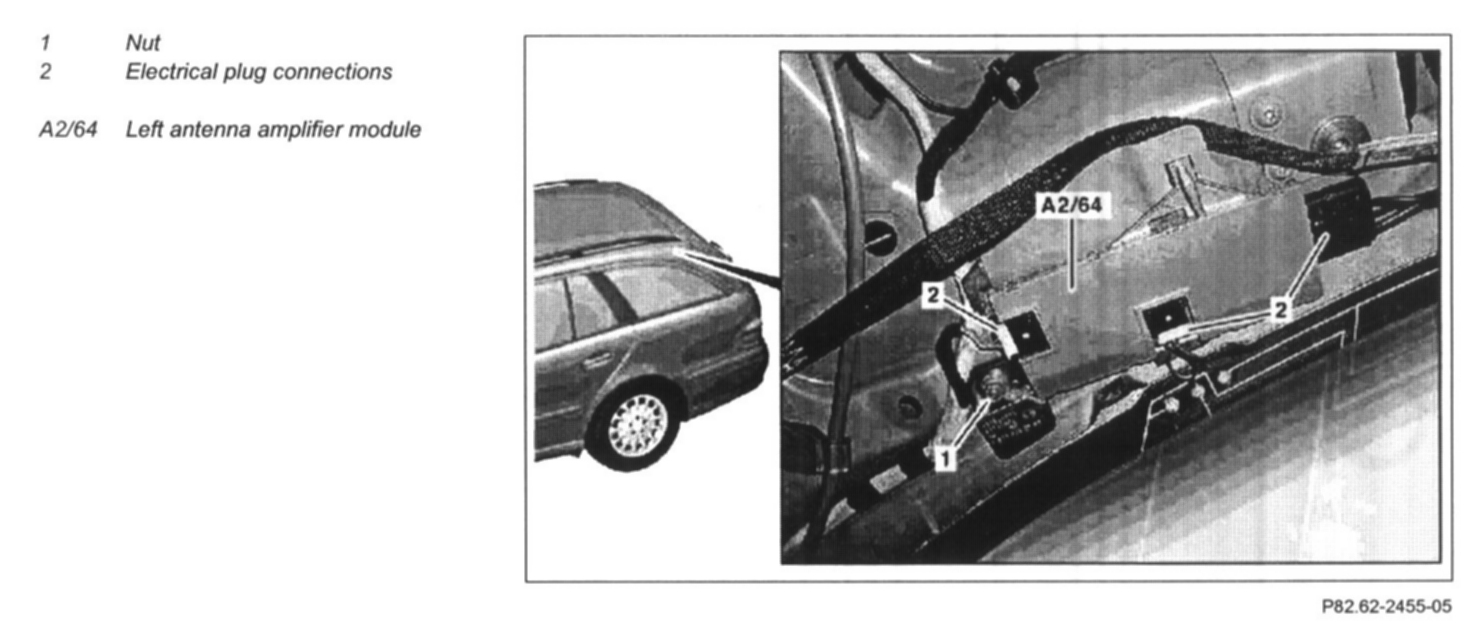 1 Nut
2 Electrical plug connections

A2/64 Left antenna amplifier module

A2/64

2

2

1

P82.62-2455-05