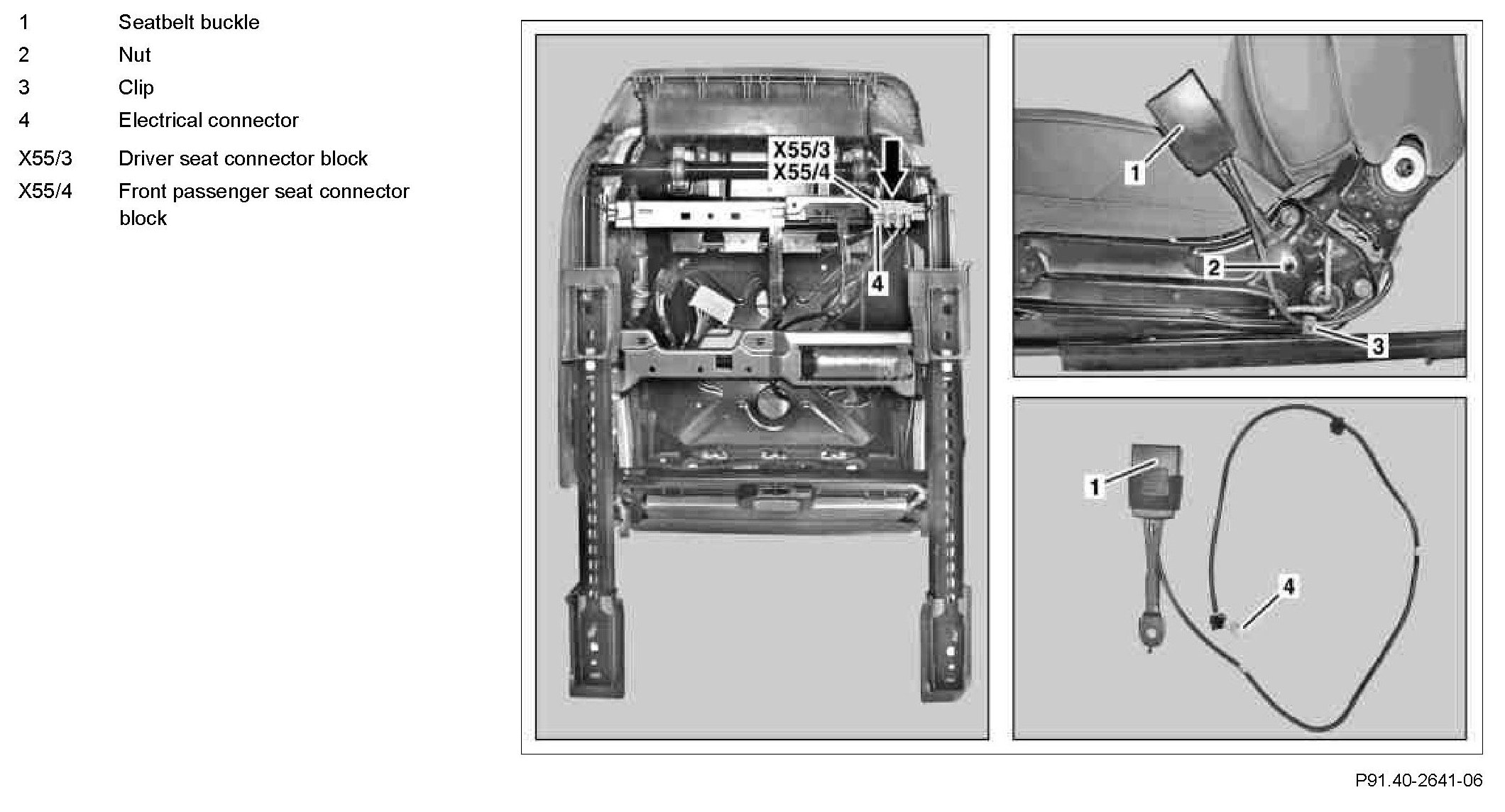 1 Seatbelt buckle
2 Nut
3 Clip
4 Electrical connector
X55/3 Driver seat connector block
X55/4 Front passenger seat connector block

X55/3
X55/4
4

1
2
3

1
4

P91.40-2641-06