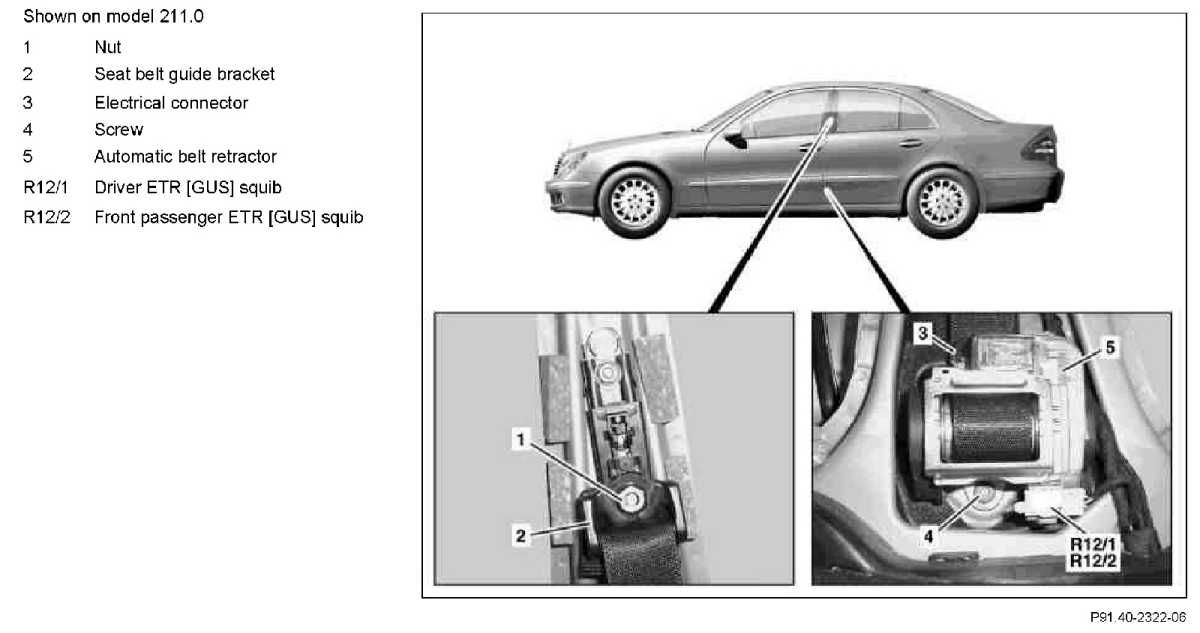 Shown on model 211.0

1 Nut
2 Seat belt guide bracket
3 Electrical connector
4 Screw
5 Automatic belt retractor
R12/1 Driver ETR [GUS] squib
R12/2 Front passenger ETR [GUS] squib

1
2
3
5
4
R12/1
R12/2

P91.40-2322-06