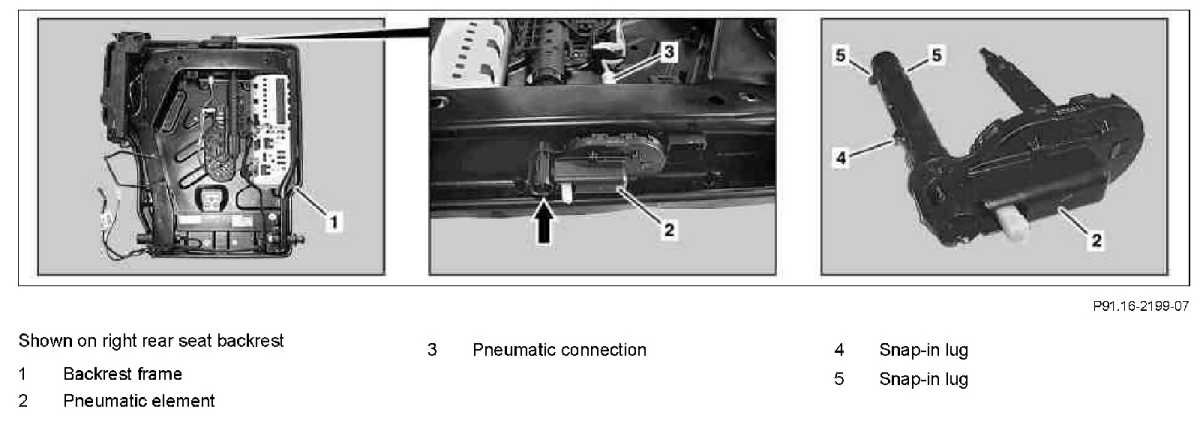 1

3

2

5

5

4

2

P91.16-2199-07

Shown on right rear seat backrest

1 Backrest frame

2 Pneumatic element

3 Pneumatic connection

4 Snap-in lug

5 Snap-in lug