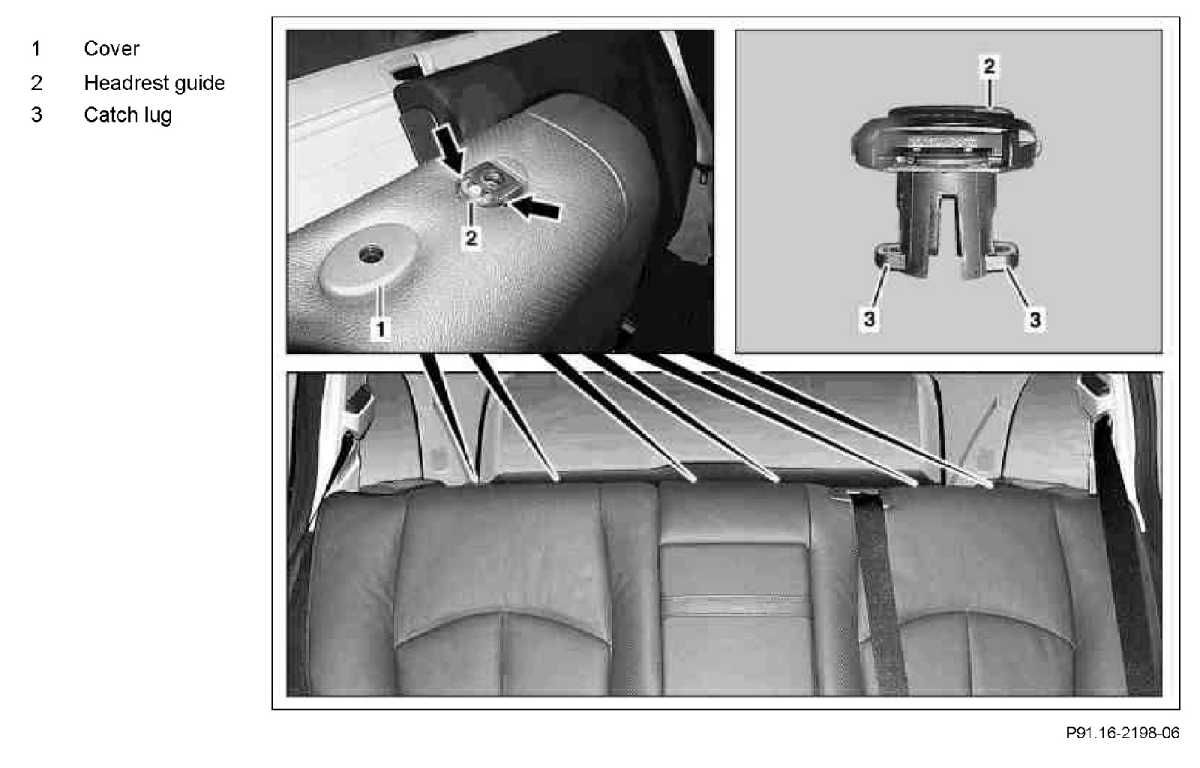 1 Cover
2 Headrest guide
3 Catch lug

2

1

2

3

3

P91.16-2198-06