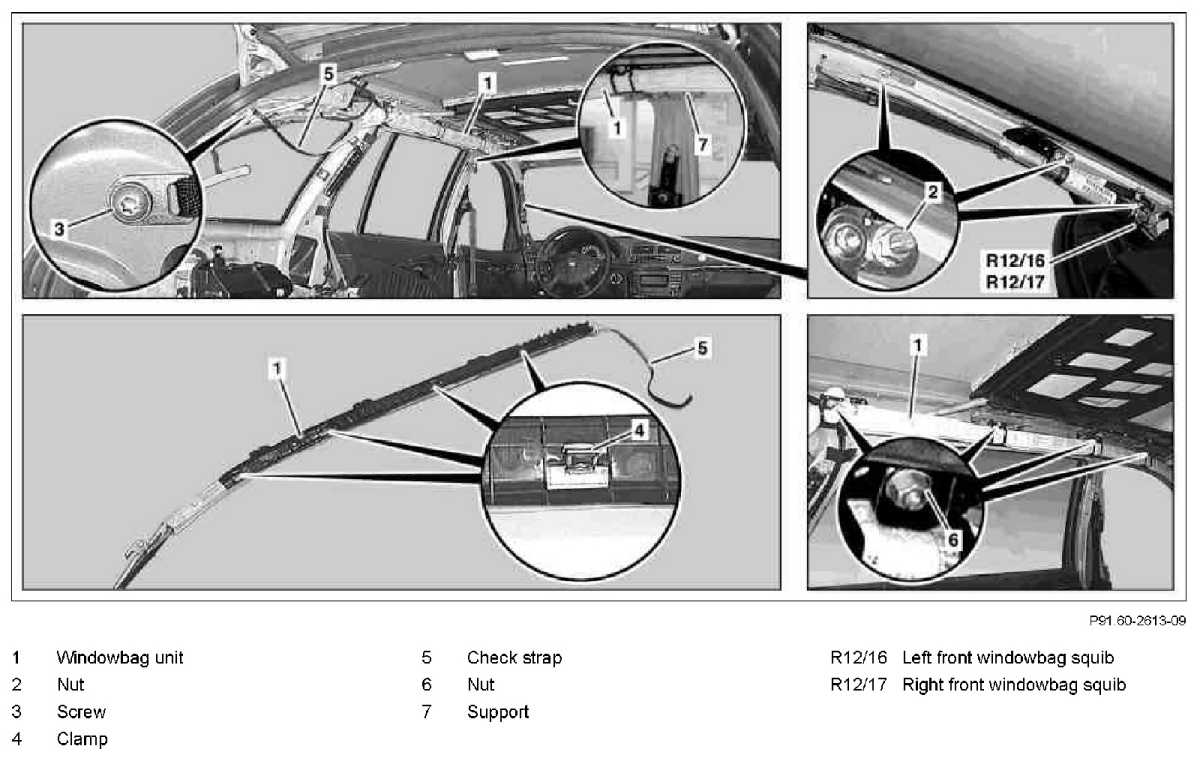 5
1
1
7
3
2
R12/16
R12/17
1
5
4
1
6

P91 60-2613-09

1 Windowbag unit
2 Nut
3 Screw
4 Clamp

5 Check strap
6 Nut
7 Support

R12/16 Left front windowbag squib
R12/17 Right front windowbag squib