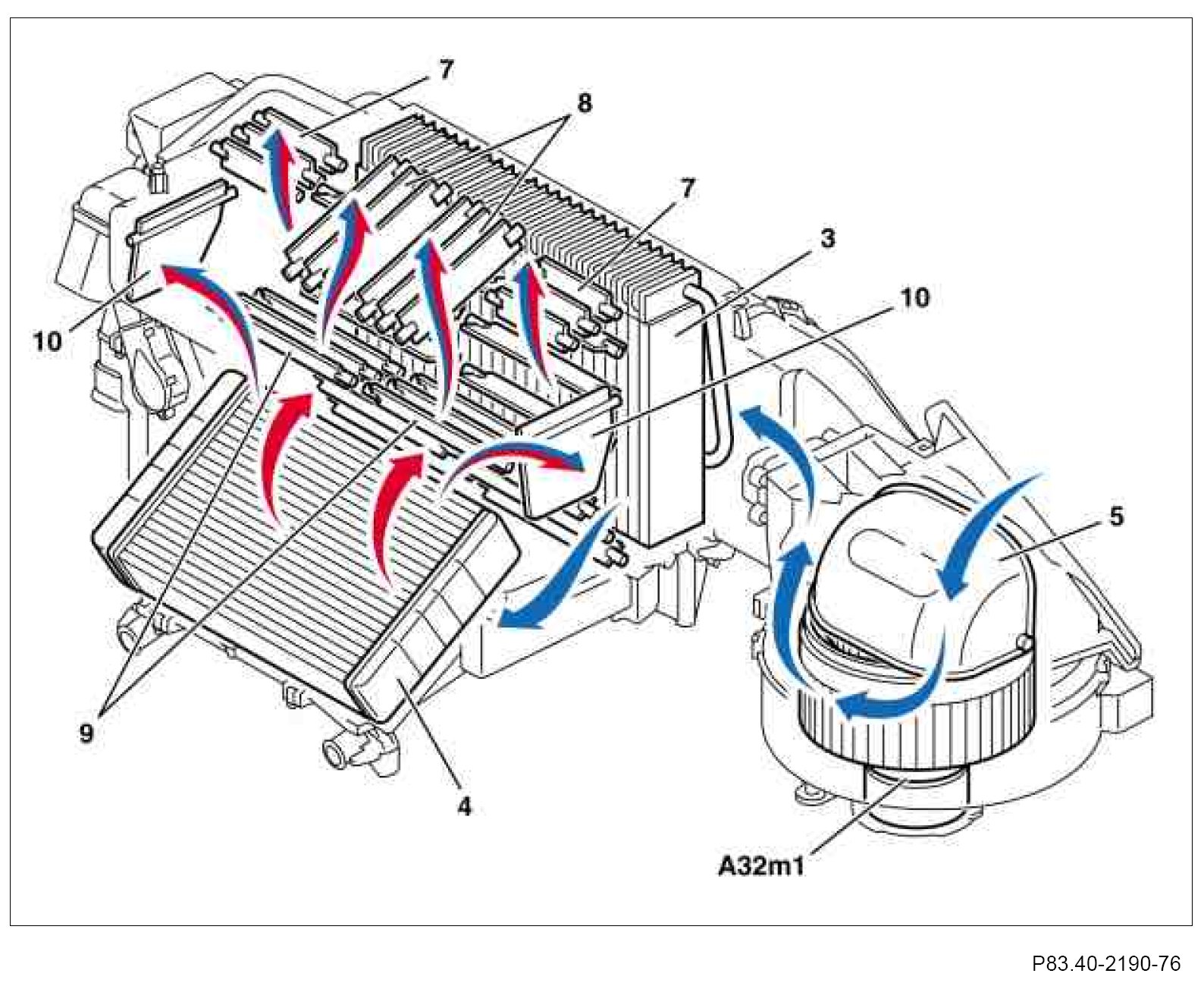 7
8
7
3
10
10
5
9
4
A32m1

P83.40-2190-76