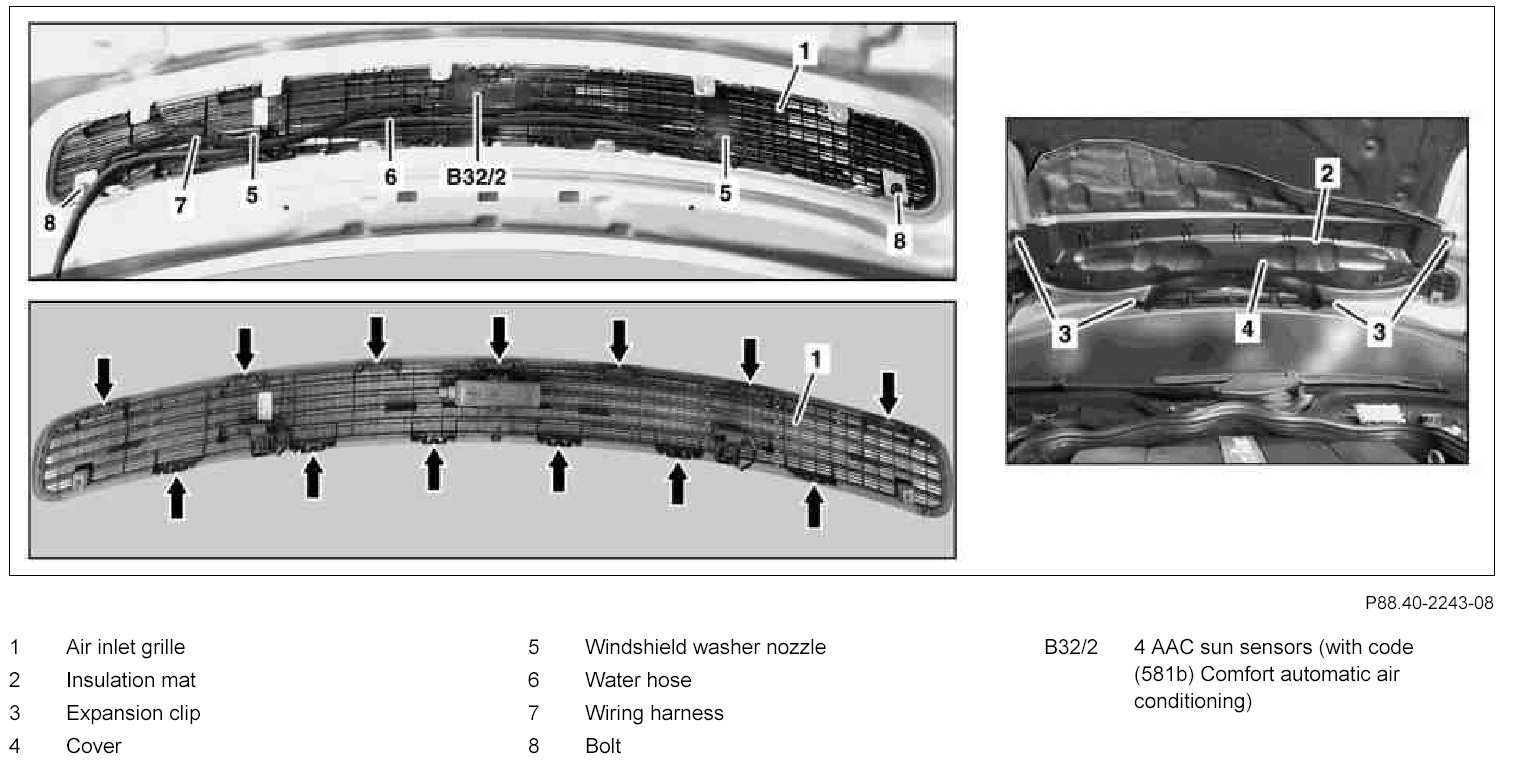 1
7
5
6
B32/2
5
8
8

1

2
3
4
3

P88.40-2243-08

1 Air inlet grille
2 Insulation mat
3 Expansion clip
4 Cover

5 Windshield washer nozzle
6 Water hose
7 Wiring harness
8 Bolt

B32/2 4 AAC sun sensors (with code (581b) Comfort automatic air conditioning)