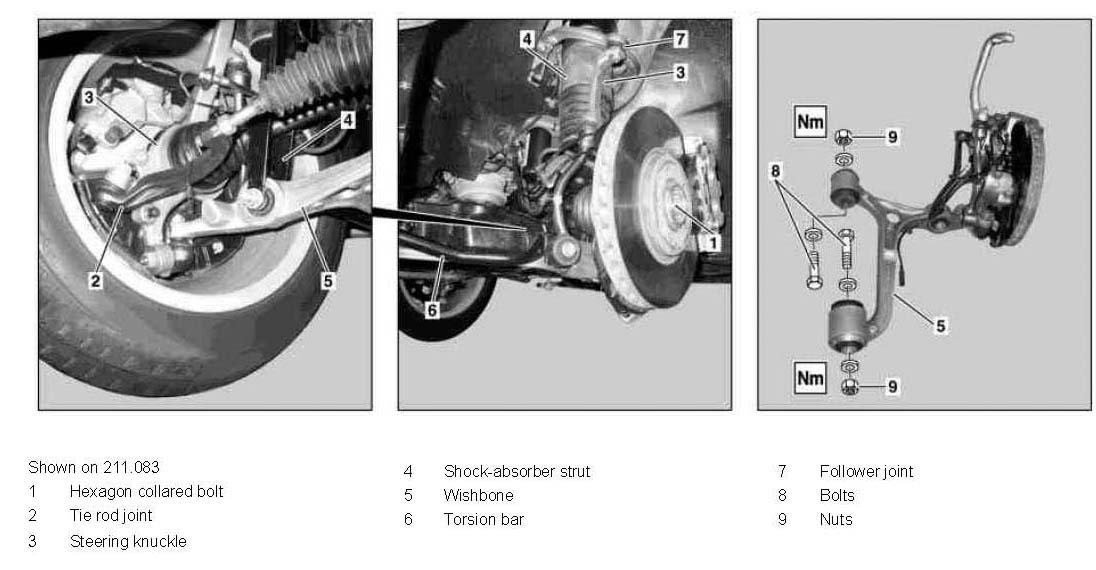 3
4
2
5
4
7
3
1
6
Nm
9
8
5
Nm
9

Shown on 211.083
1 Hexagon collared bolt
2 Tie rod joint
3 Steering knuckle

4 Shock-absorber strut
5 Wishbone
6 Torsion bar

7 Follower joint
8 Bolts
9 Nuts