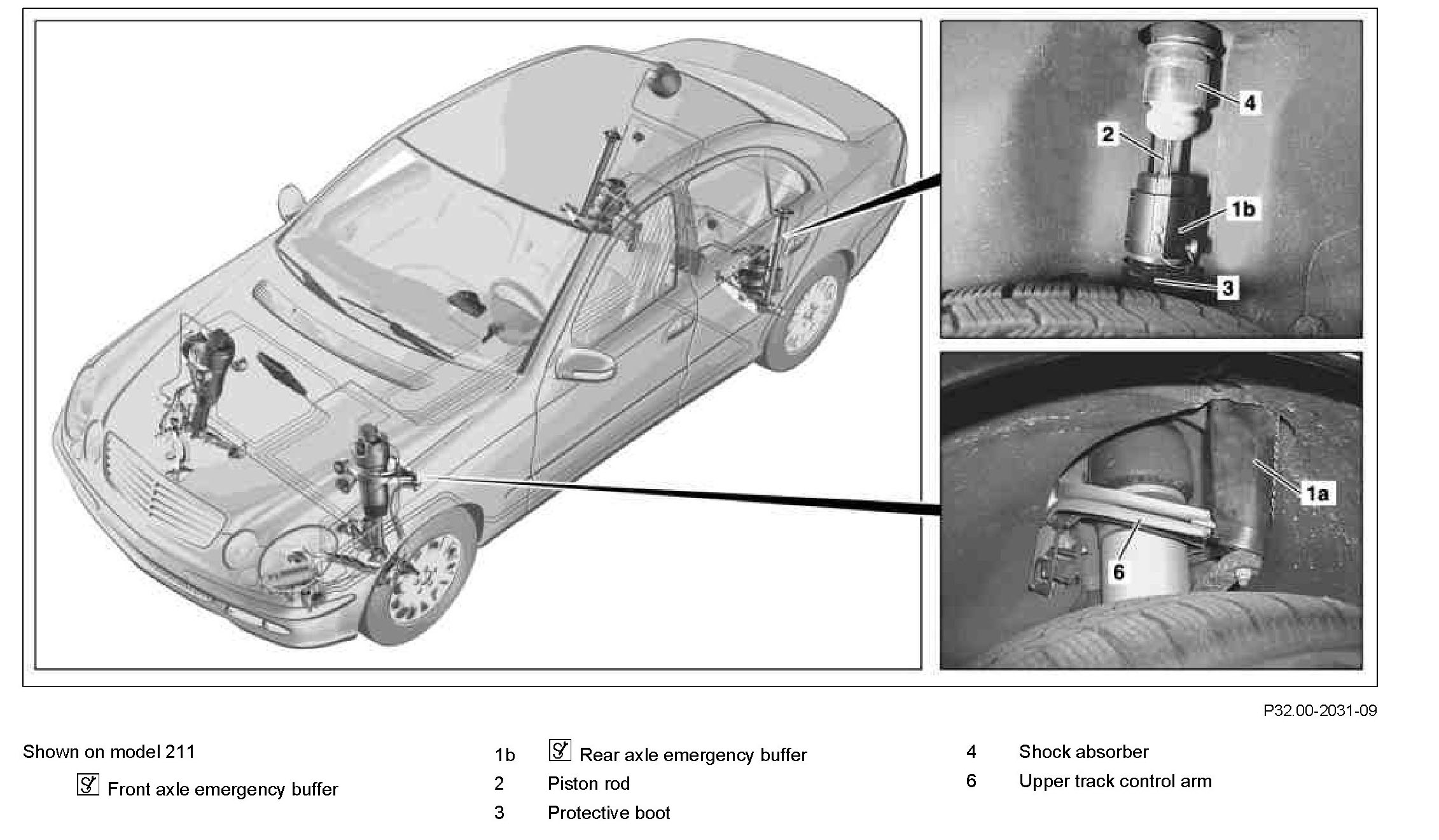 4
2
1b
3
1a
6

P32.00-2031-09

Shown on model 211

Front axle emergency buffer

1b Rear axle emergency buffer
2 Piston rod
3 Protective boot

4 Shock absorber
6 Upper track control arm