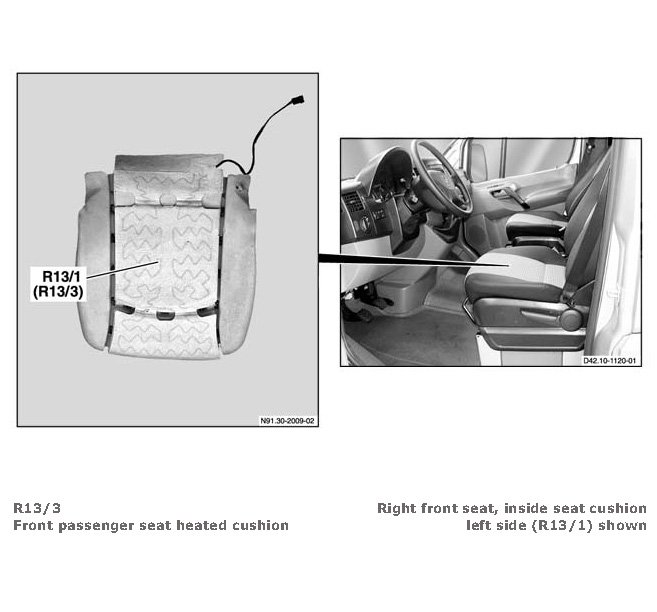 R13/1
(R13/3)

N91.30-2009-02

D42.10-1120-01

R13/3
Front passenger seat heated cushion

Right front seat, inside seat cushion
left side (R13/1) shown