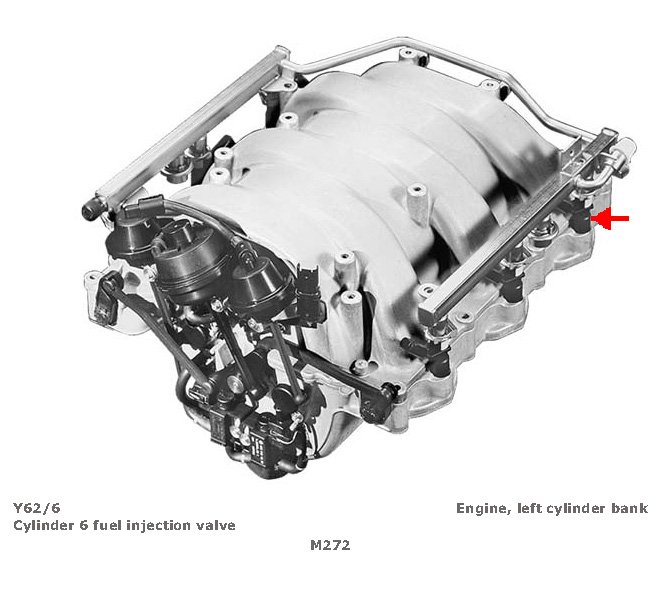 Y62/6
Cylinder 6 fuel injection valve

Engine, left cylinder bank

M272