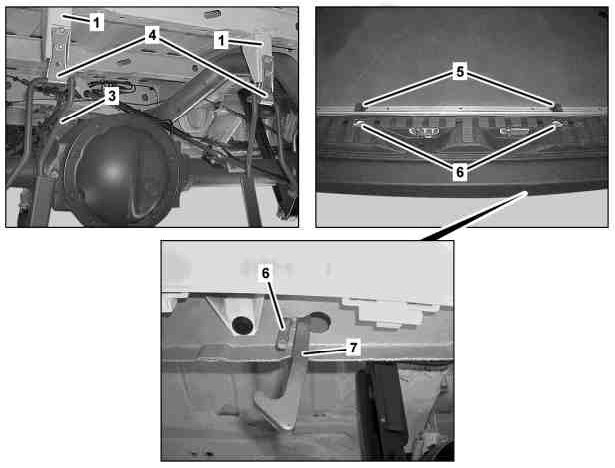 1
4
1
3
5
6
6
7