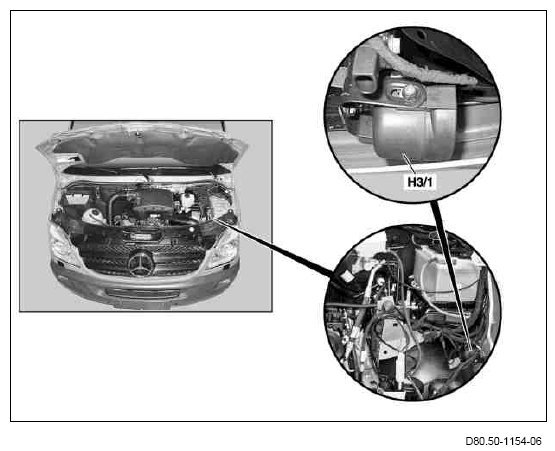 H3/1

D80.50-1154-06