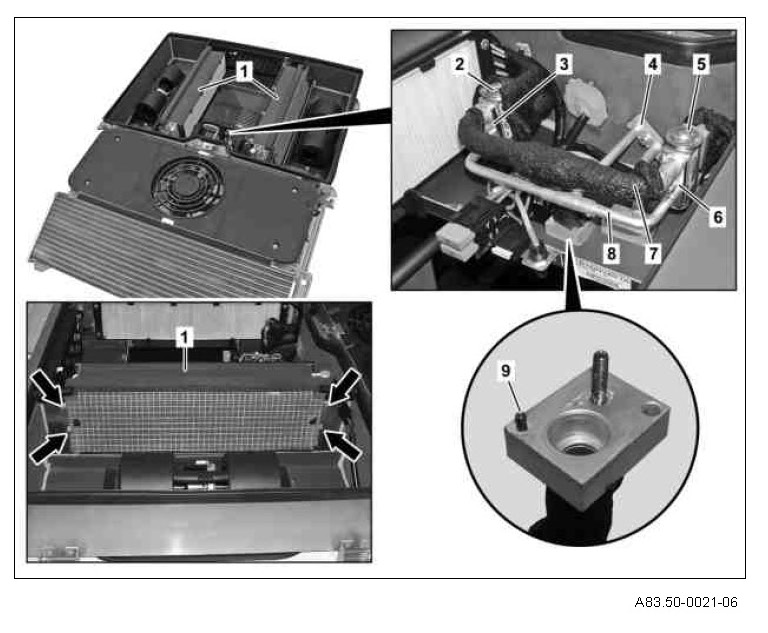 1
2
3
4
5
6
7
8
1
9

A83.50-0021-06