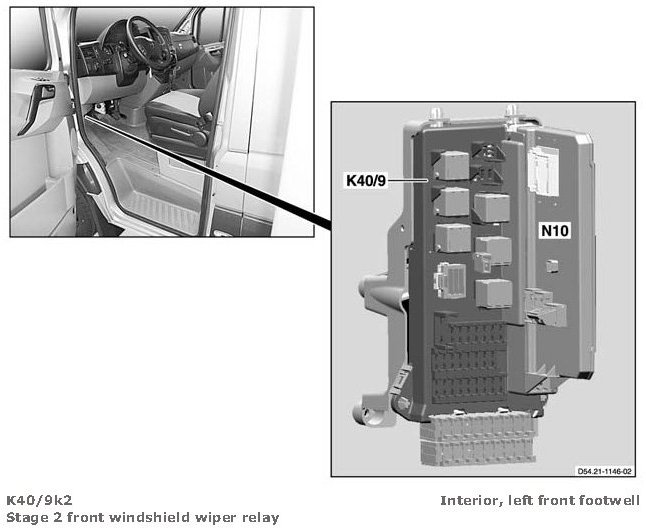 K40/9

N10

D54.21-1146-02

K40/9k2
Stage 2 front windshield wiper relay

Interior, left front footwell