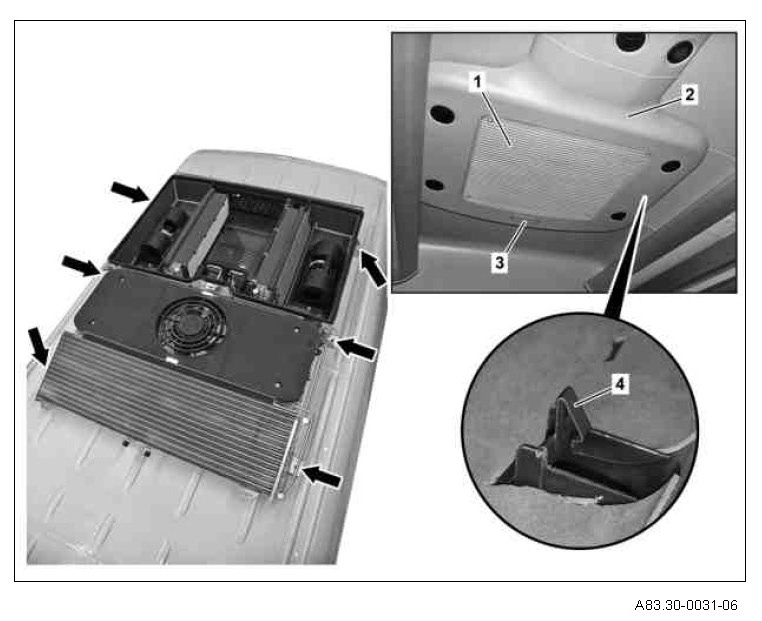 1
2
3
4

A83.30-0031-06