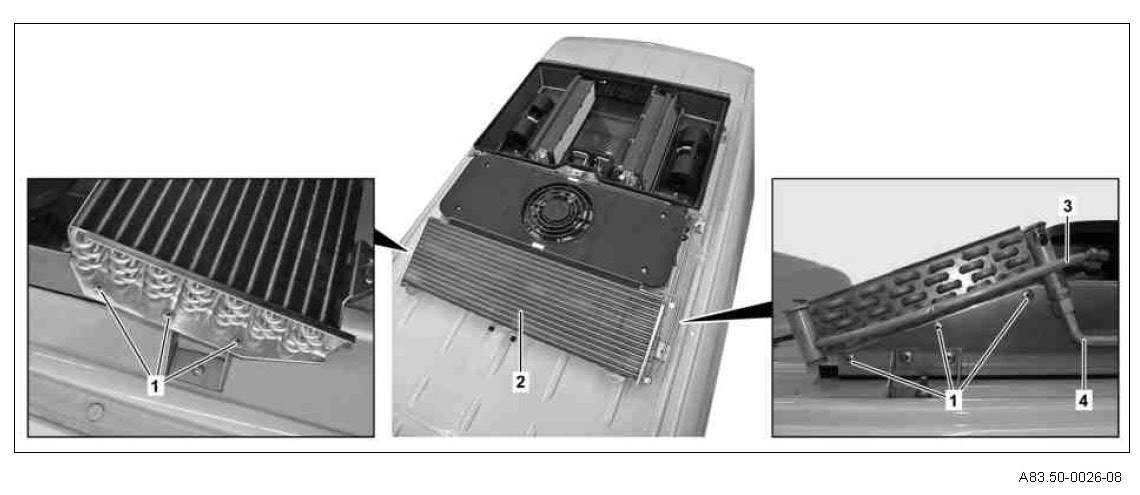 1
2
3
1
4
A83.50-0026-08