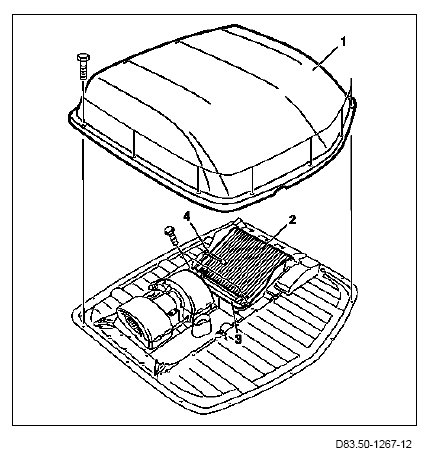 1
4
2
3
D83.50-1267-12