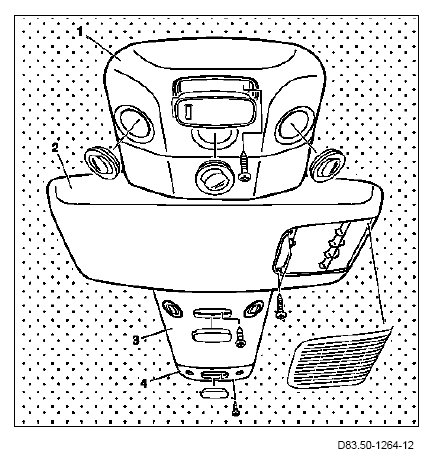 1
2
3
4
D83.50-1264-12