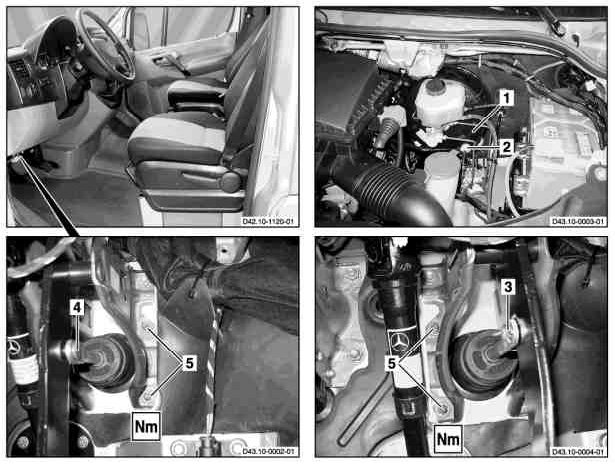 D42.10-1120-01

1
2
D43.10-0003-01

4
5
Nm
D43.10-0002-01

3
5
Nm
D43.10-0004-01