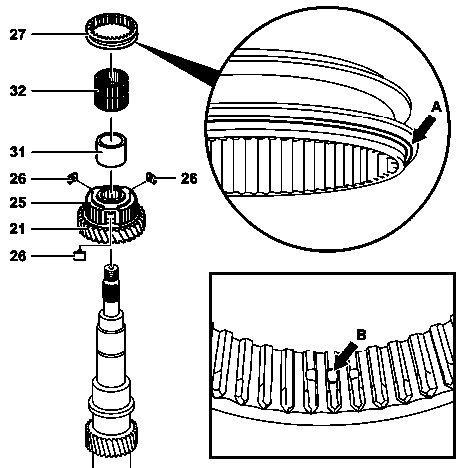 27
32
31
26
26
25
21
26
A
B