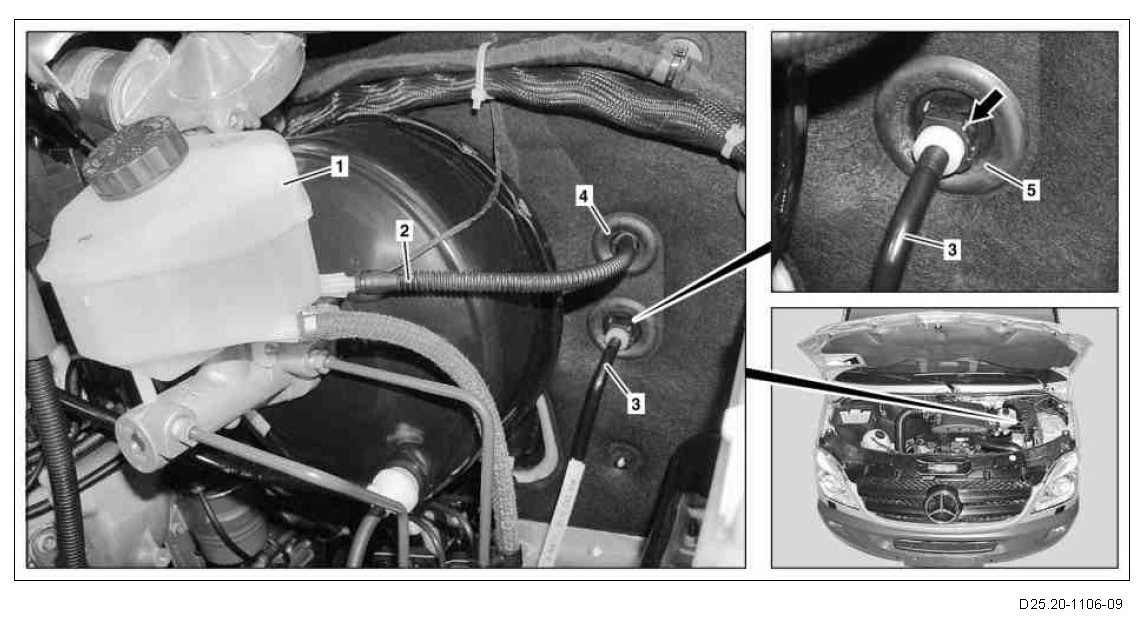 1
2
4
3
5
3
D25.20-1106-09