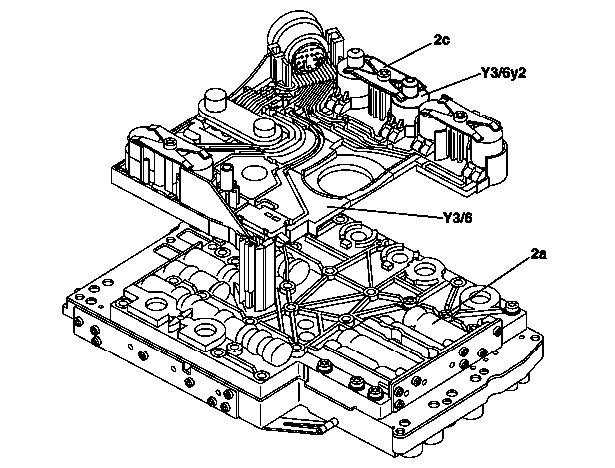 2c
Y3/6y2
Y3/6
2a