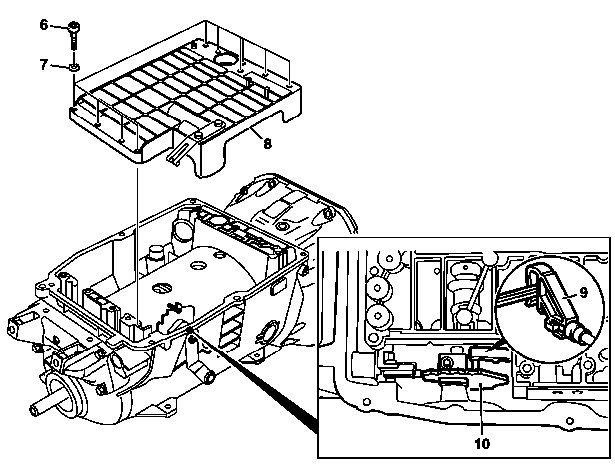 6
7
8
9
10