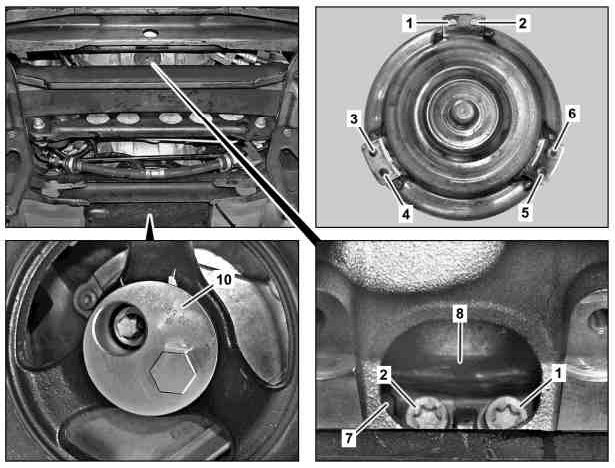 1
2
3
6
4
5
10
8
2
1
7