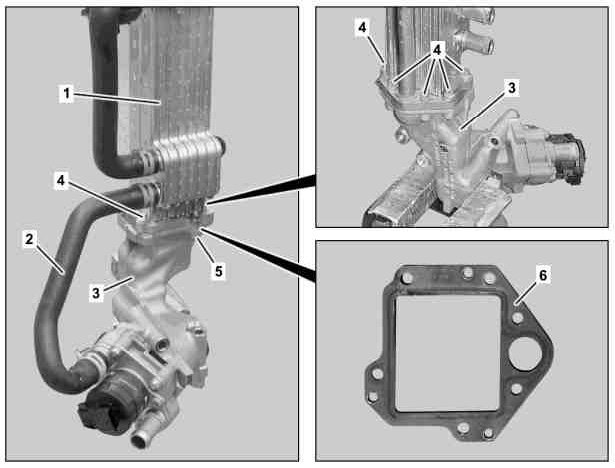 1
4
2
3
5
4
4
3
6