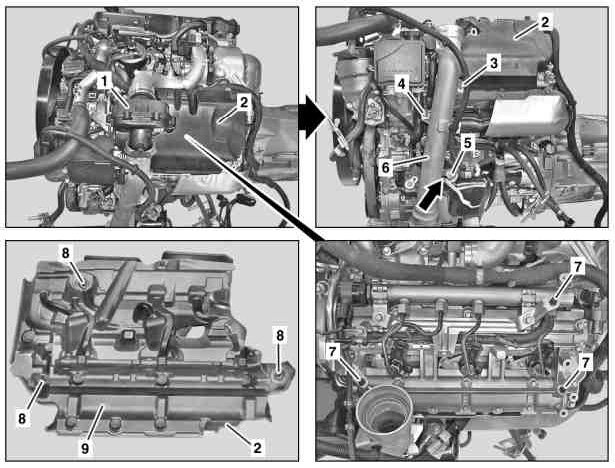 1
2
2
3
4
5
6
8
8
8
9
2
7
7
7