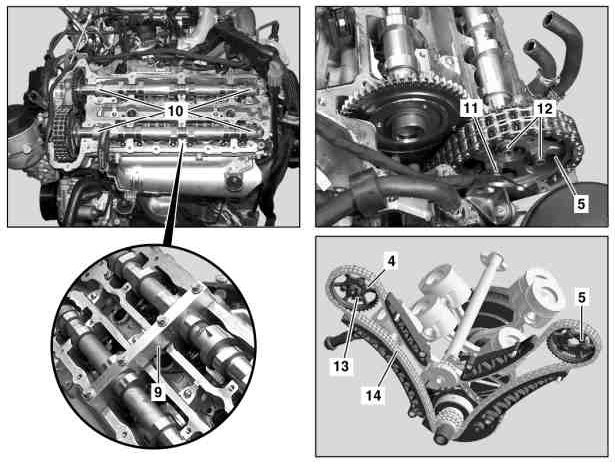 10
9
11
12
5
4
5
13
14