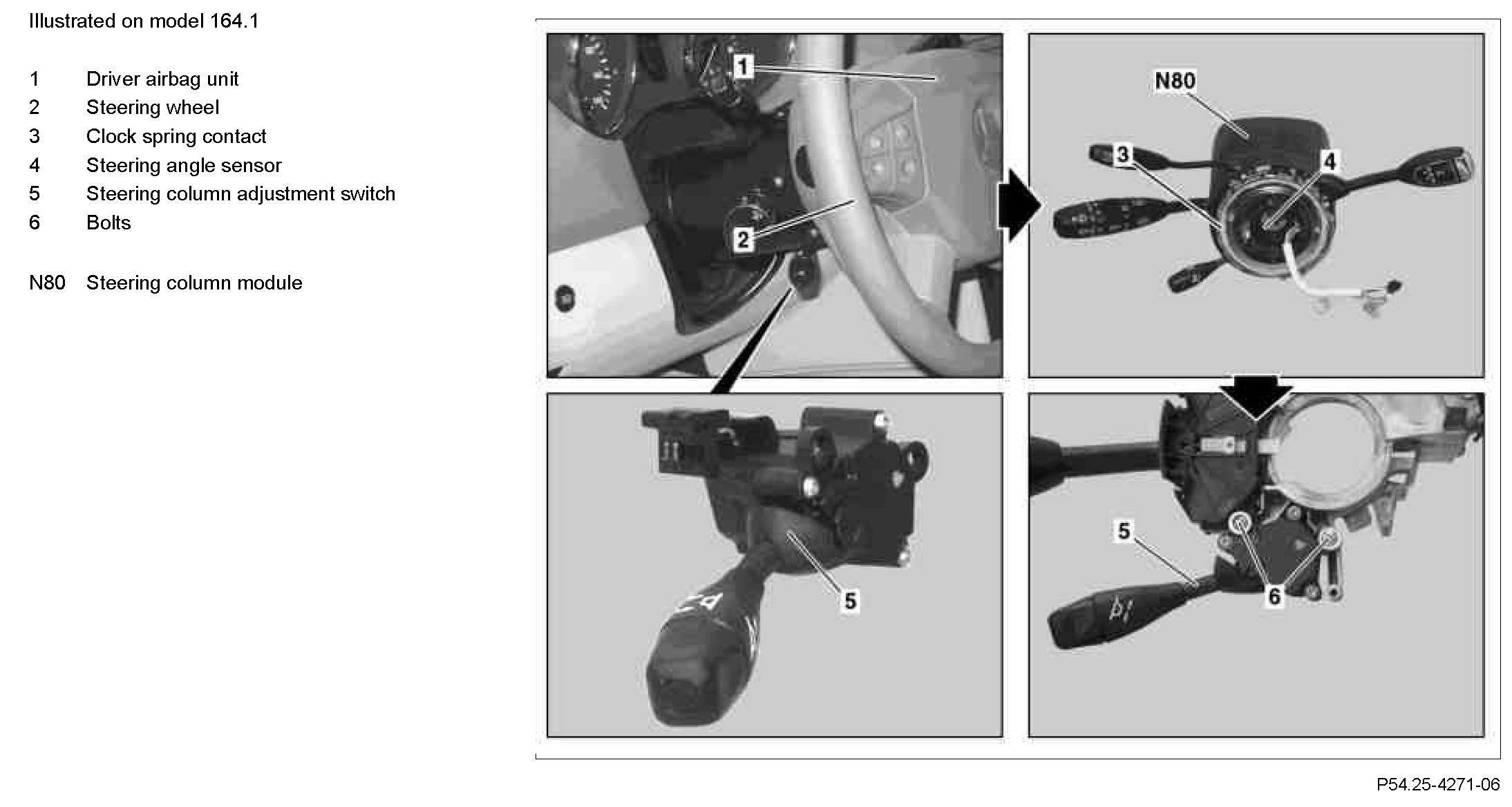 Illustrated on model 164.1

1 Driver airbag unit
2 Steering wheel
3 Clock spring contact
4 Steering angle sensor
5 Steering column adjustment switch
6 Bolts

N80 Steering column module

1
2
N80
3
4
5
5
6

P54.25-4271-06