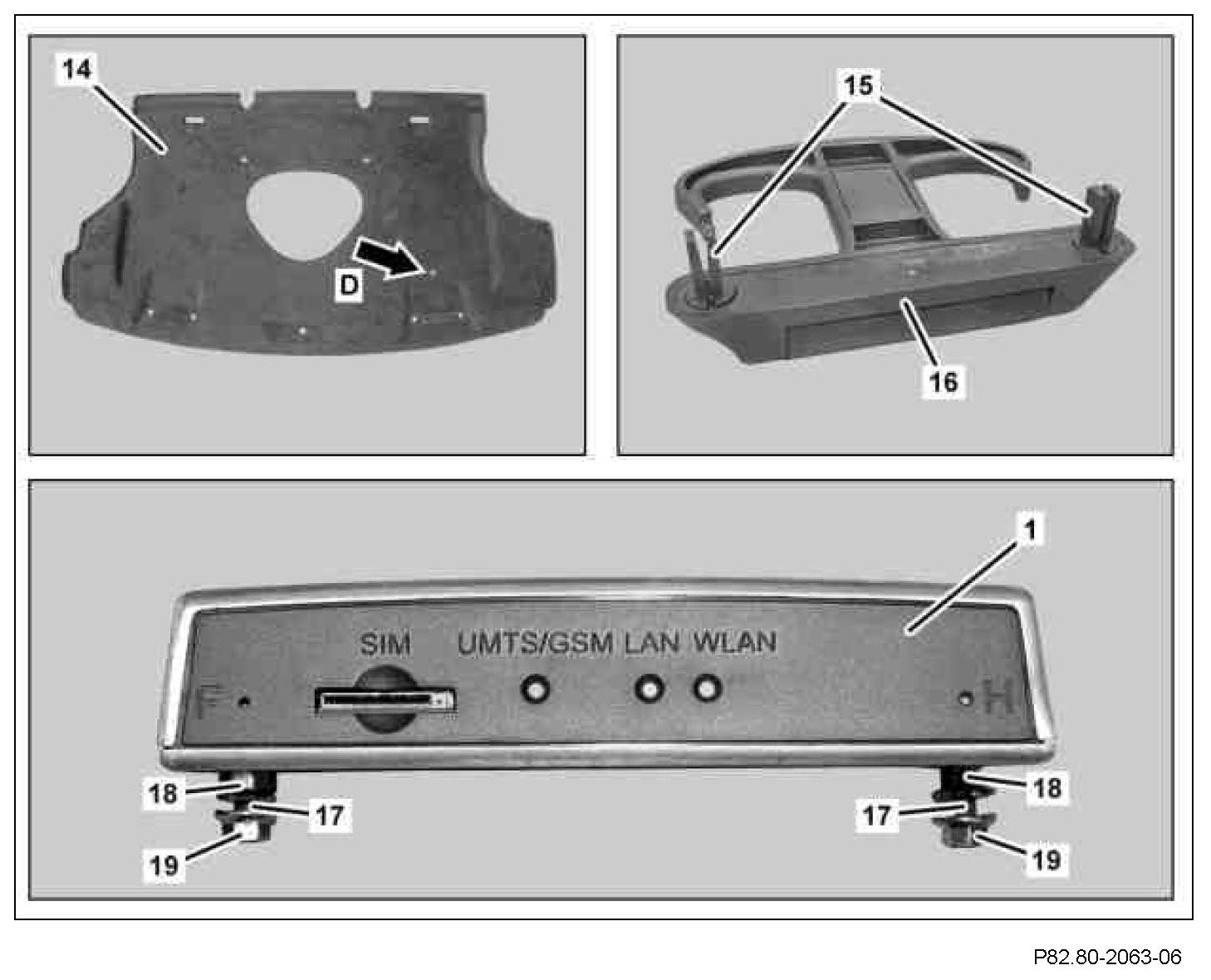 14

D

15

16

1

SIM UMTS/GSM LAN WLAN

F

H

18

17

19

18

17

19

P82.80-2063-06