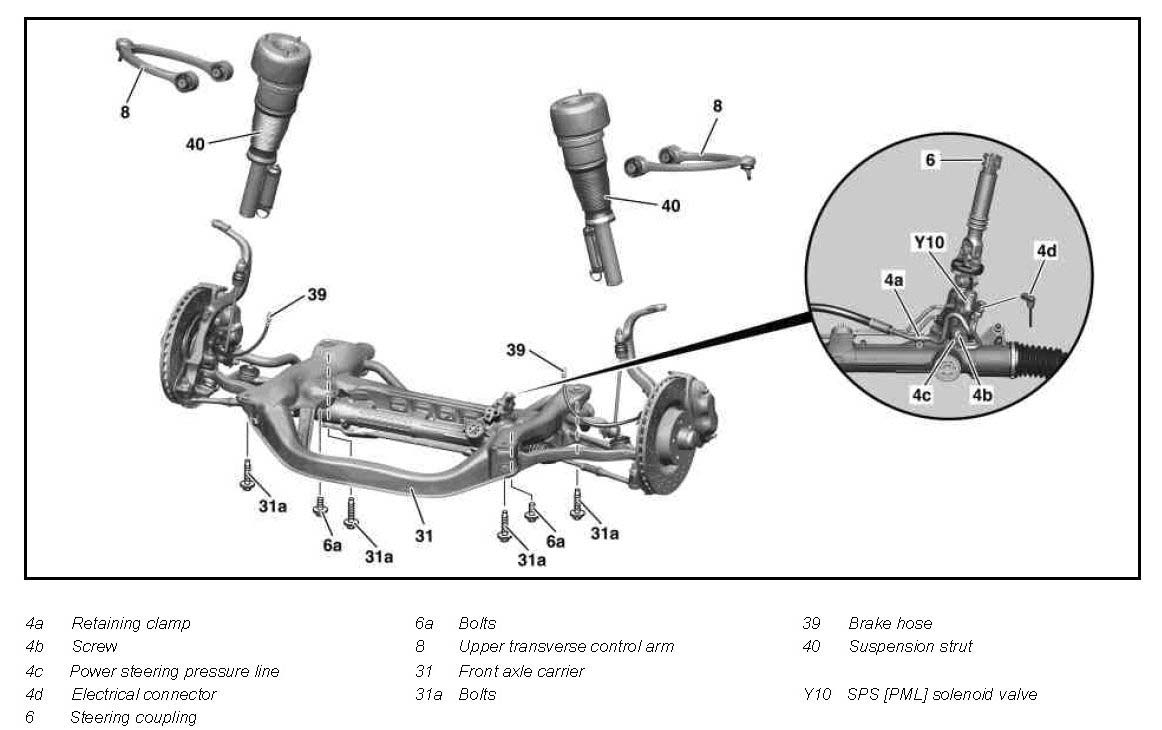 8
40
8
40
6
Y10
4d
4a
4c
4b
39
39
31a
6a
31a
31
31a
6a
31a

4a Retaining clamp
4b Screw
4c Power steering pressure line
4d Electrical connector
6 Steering coupling

6a Bolts
8 Upper transverse control arm
31 Front axle carrier
31a Bolts

39 Brake hose
40 Suspension strut

Y10 SPS [PML] solenoid valve