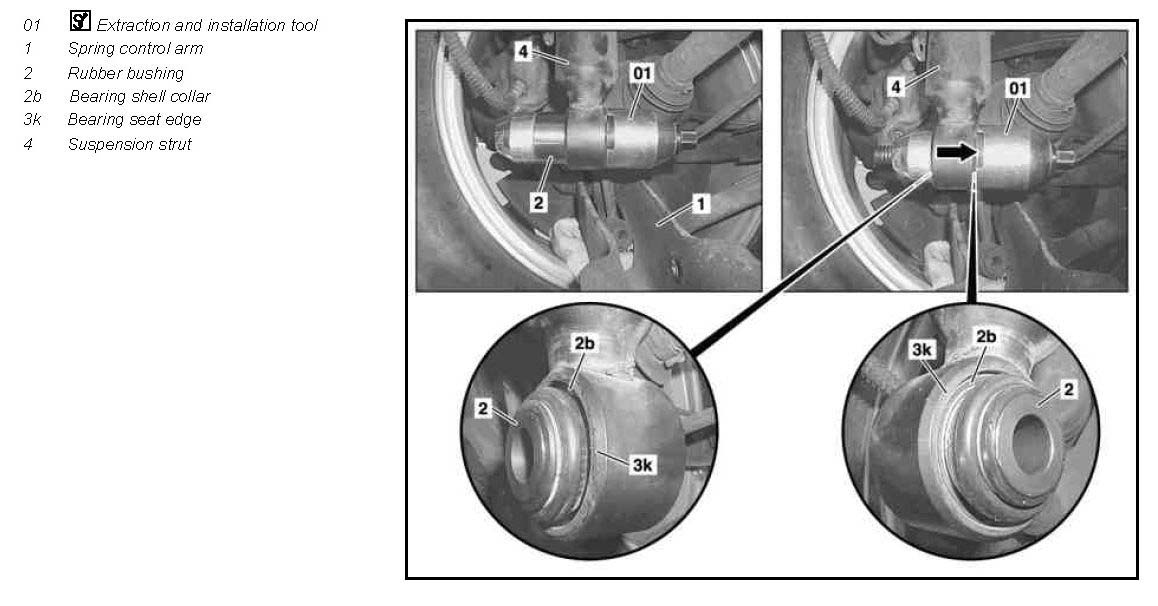 01 Extraction and installation tool
1 Spring control arm
2 Rubber bushing
2b Bearing shell collar
3k Bearing seat edge
4 Suspension strut

4
01
2
1
4
01
2b
2
3k
3k
2b
2