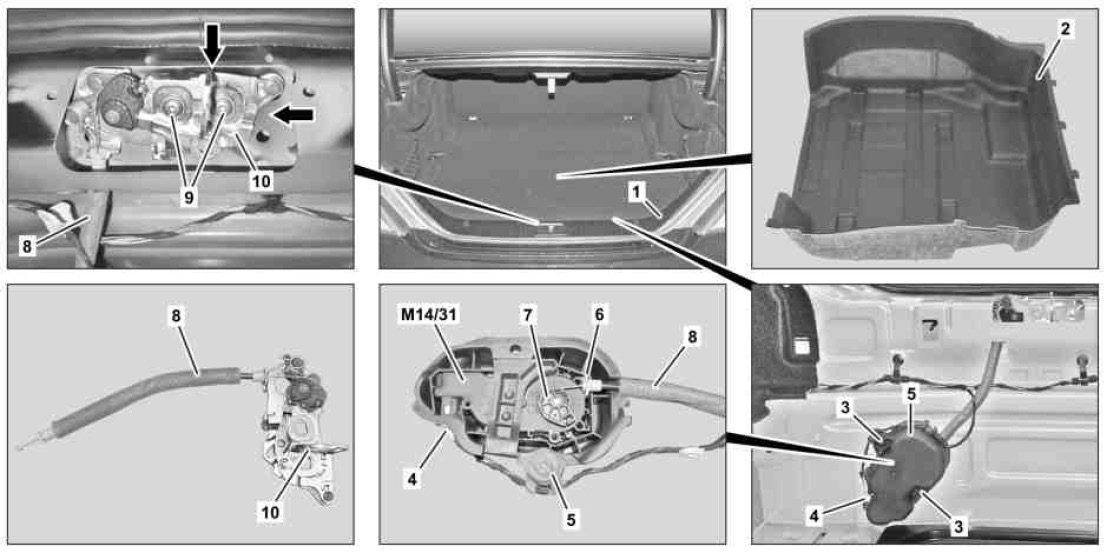 9
10
8
1
2
8
10
M14/31
7
6
8
4
5
3
5
4
3