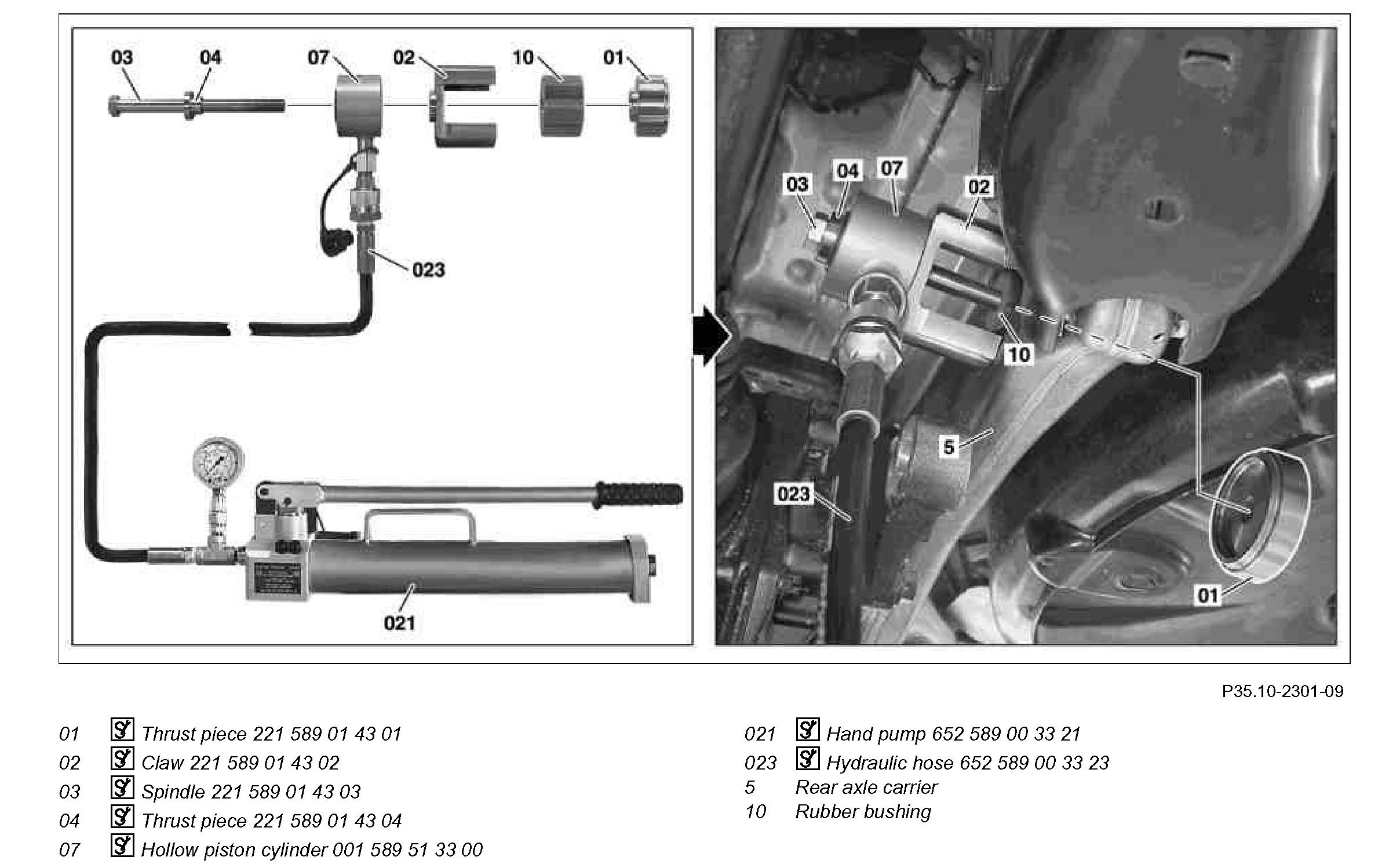 03 04 07 02 10 01

023

021

03 04 07 02

10

5

023

01

P35.10-2301-09

01 Thrust piece 221 589 01 43 01
02 Claw 221 589 01 43 02
03 Spindle 221 589 01 43 03
04 Thrust piece 221 589 01 43 04
07 Hollow piston cylinder 001 589 51 33 00

021 Hand pump 652 589 00 33 21
023 Hydraulic hose 652 589 00 33 23
5 Rear axle carrier
10 Rubber bushing