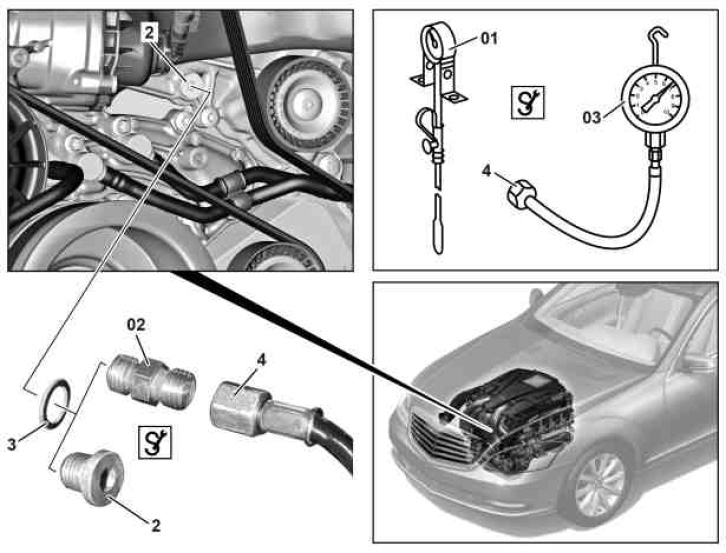 2

01

03

4

02

4

3

2