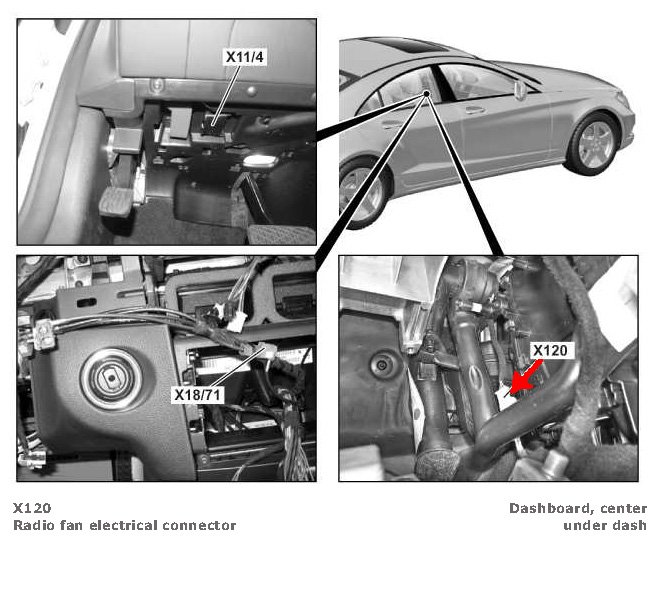 X11/4

X18/71

X120

X120
Radio fan electrical connector

Dashboard, center
under dash