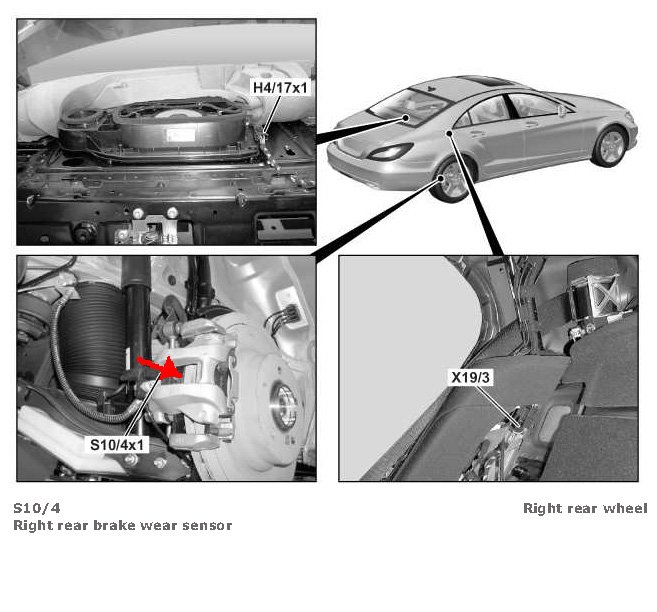 H4/17x1

S10/4x1

X19/3

S10/4
Right rear brake wear sensor

Right rear wheel