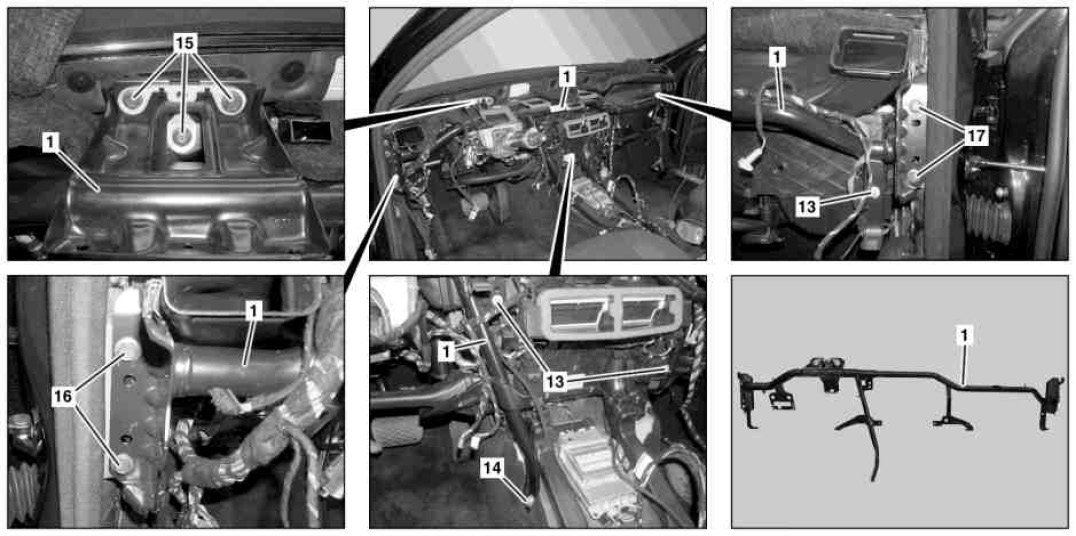 15
1
1
1
17
13
1
16
1
13
14
1