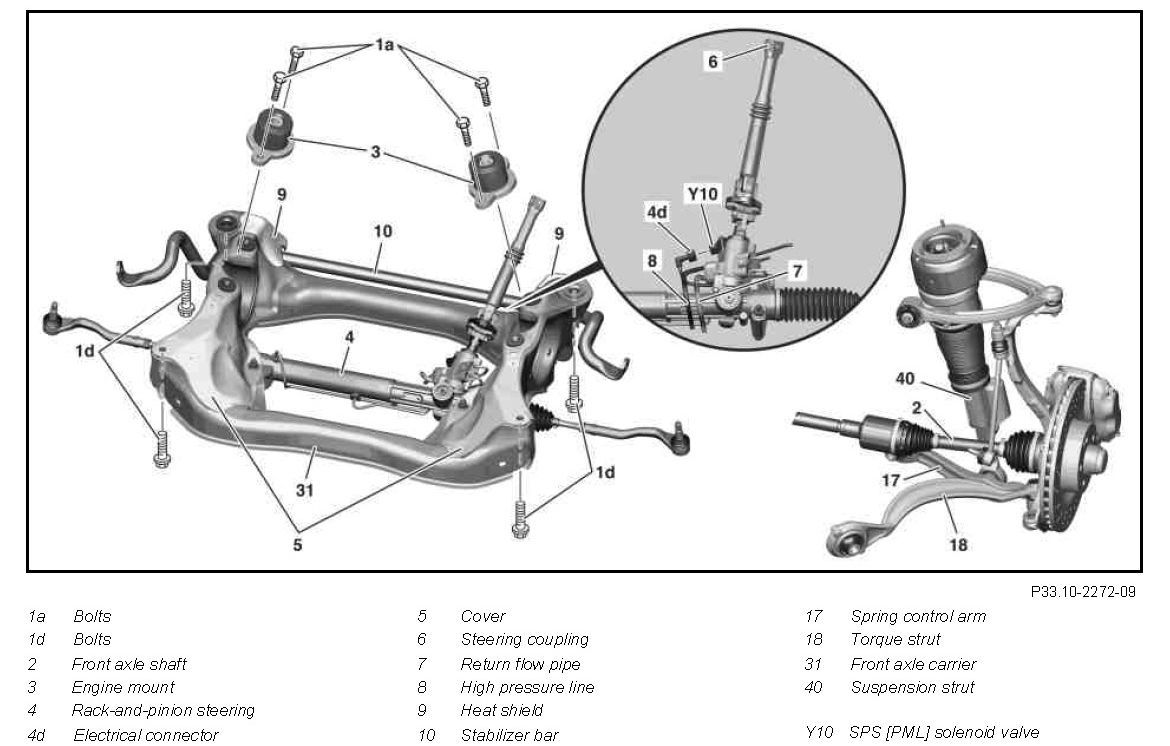 1a

3

9

10

9

1d

4

31

5

1d

6

Y10

4d

8

7

40

2

17

18

P33.10-2272-09

1a Bolts
1d Bolts
2 Front axle shaft
3 Engine mount
4 Rack-and-pinion steering
4d Electrical connector

5 Cover
6 Steering coupling
7 Return flow pipe
8 High pressure line
9 Heat shield
10 Stabilizer bar

17 Spring control arm
18 Torque strut
31 Front axle carrier
40 Suspension strut

Y10 SPS [PML] solenoid valve