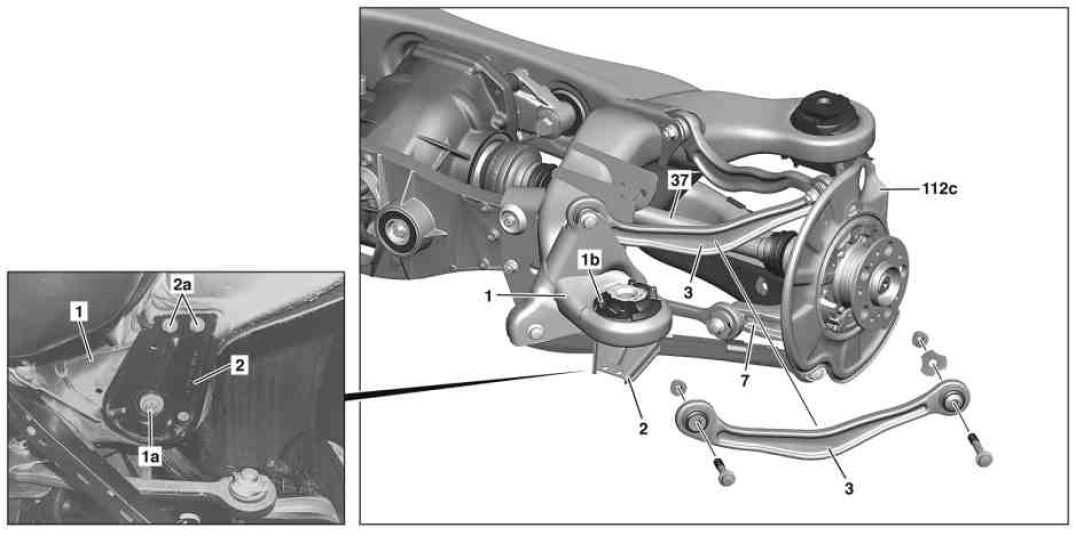 1
2a
2
1a
37
112c
1b
1
3
7
2
3