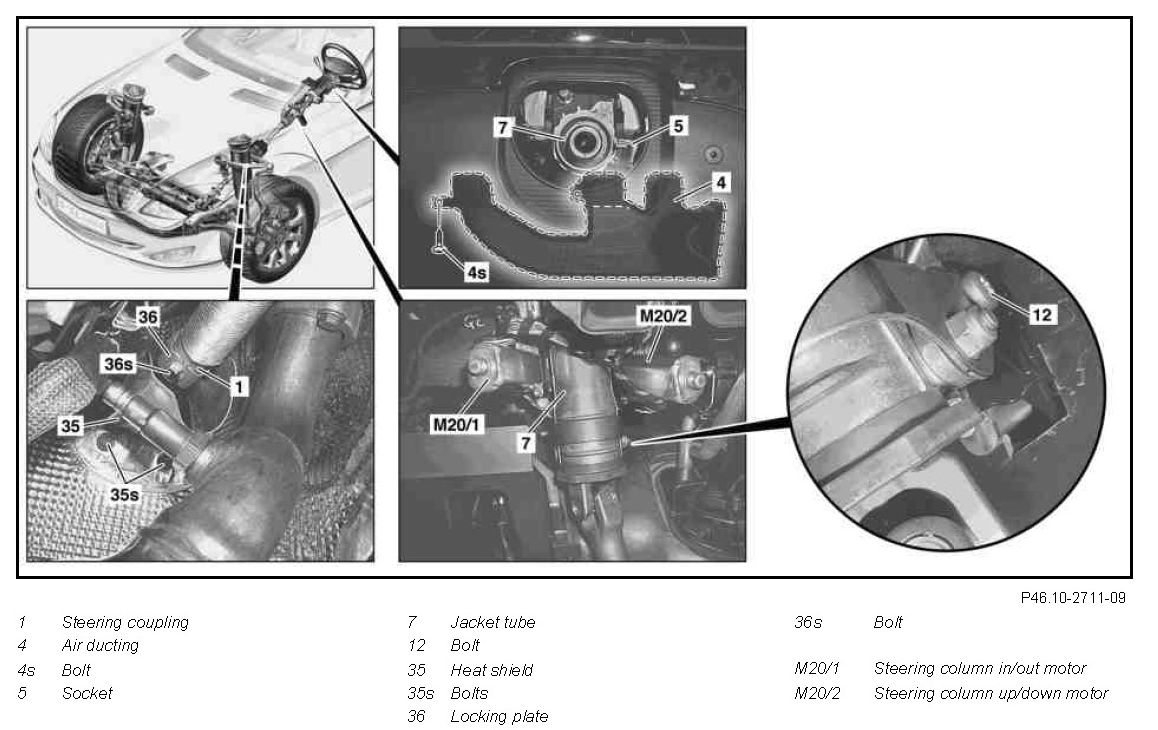 7
5
4
4s
36
36s
1
35
35s
M20/2
M20/1
7
12

P46.10-2711-09

1 Steering coupling
4 Air ducting
4s Bolt
5 Socket

7 Jacket tube
12 Bolt
35 Heat shield
35s Bolts
36 Locking plate

36s Bolt

M20/1 Steering column in/out motor
M20/2 Steering column up/down motor