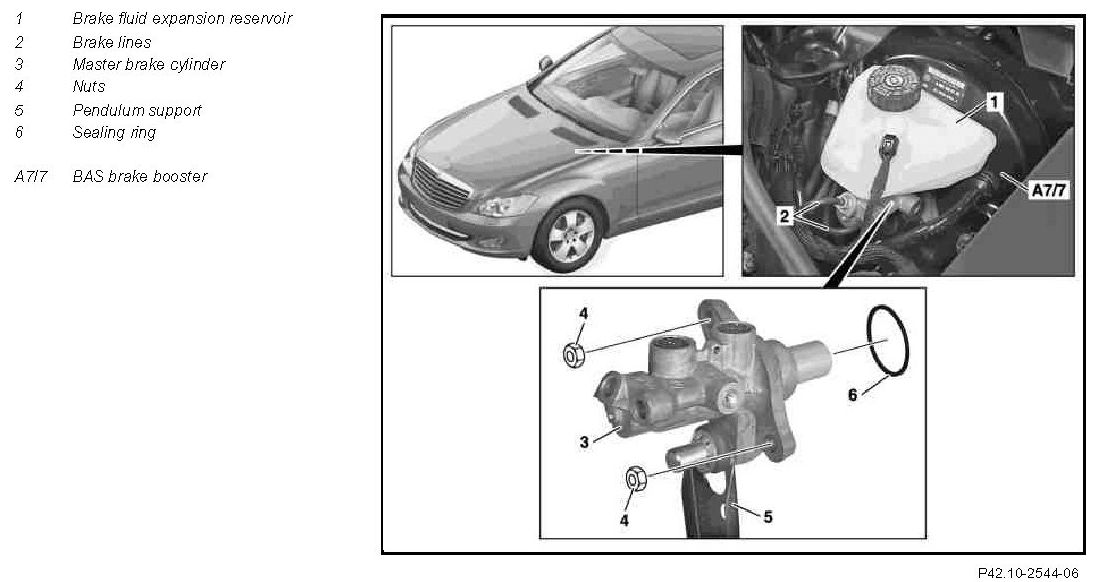 1 Brake fluid expansion reservoir
2 Brake lines
3 Master brake cylinder
4 Nuts
5 Pendulum support
6 Sealing ring

A7/7 BAS brake booster

1
A7/7
2
4
6
3
4
5

P42.10-2544-06