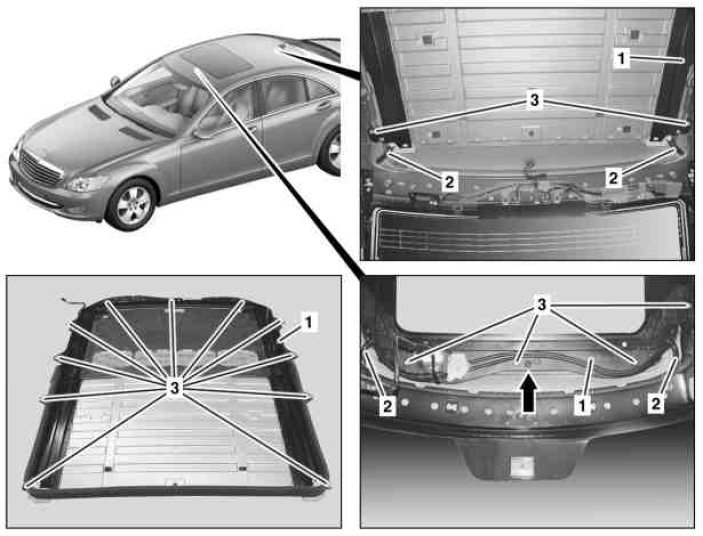 1
3
2
2
1
3
3
2
1
2