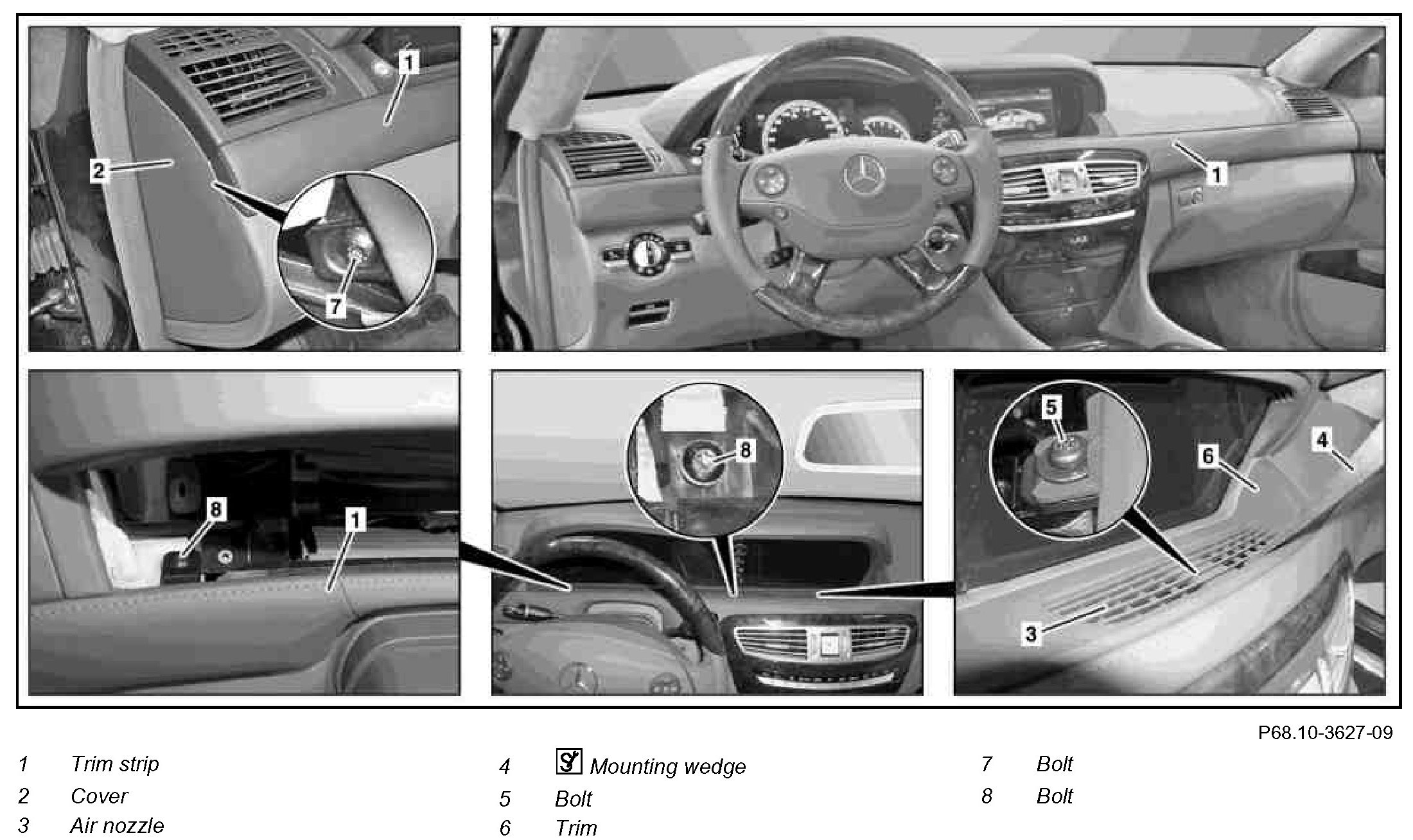 1
2
7
1
8
1
8
5
6
4
3

P68.10-3627-09

1 Trim strip
2 Cover
3 Air nozzle

4 Mounting wedge
5 Bolt
6 Trim

7 Bolt
8 Bolt