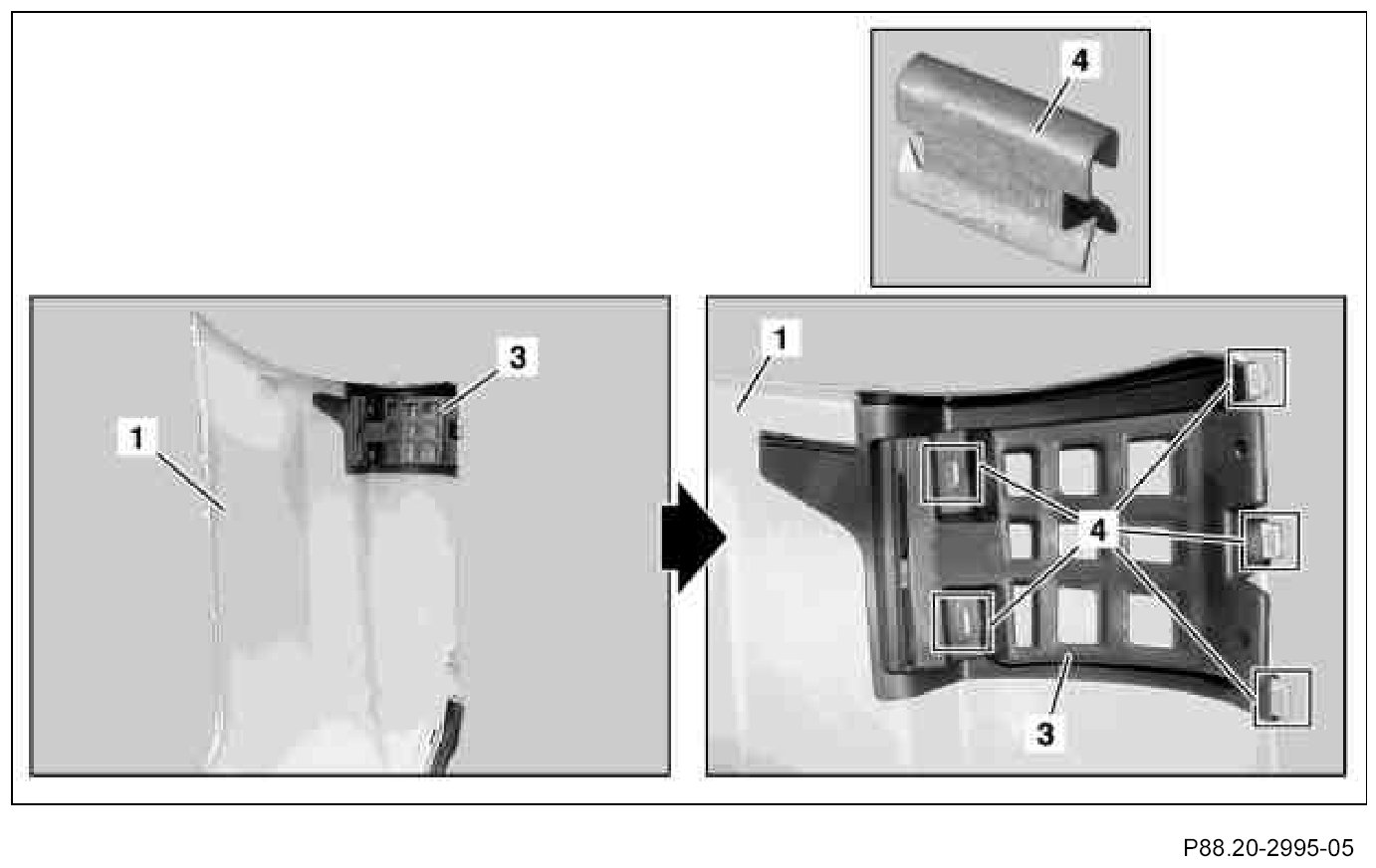 4

1

3

1

4

3

P88.20-2995-05