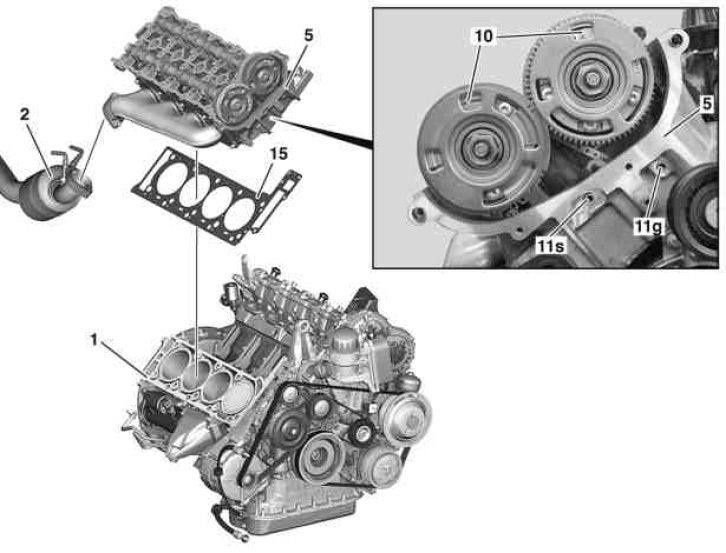 5
2
15
1
10
5
11s
11g