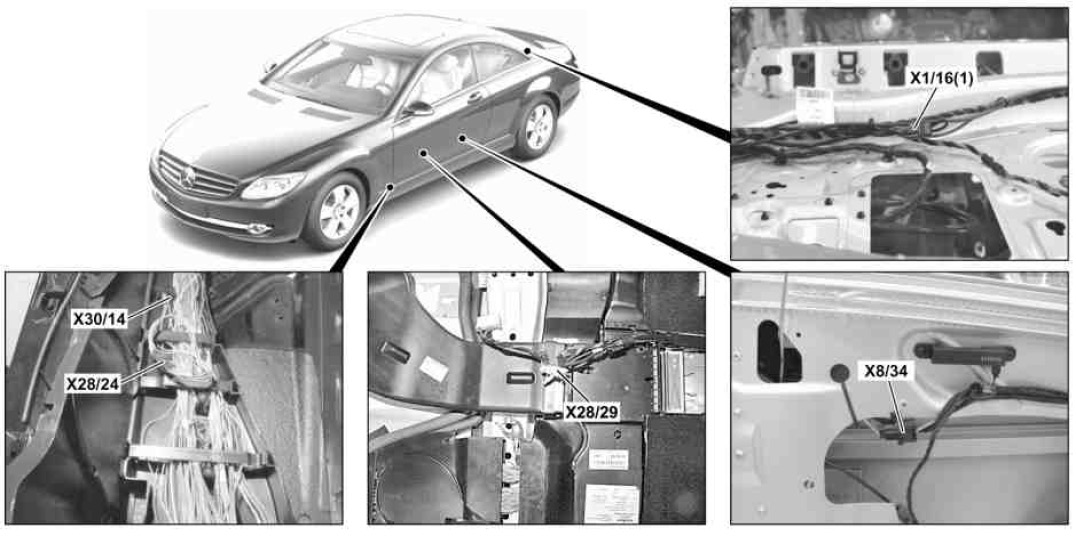 X1/16(1)

X30/14

X28/24

X28/29

X8/34