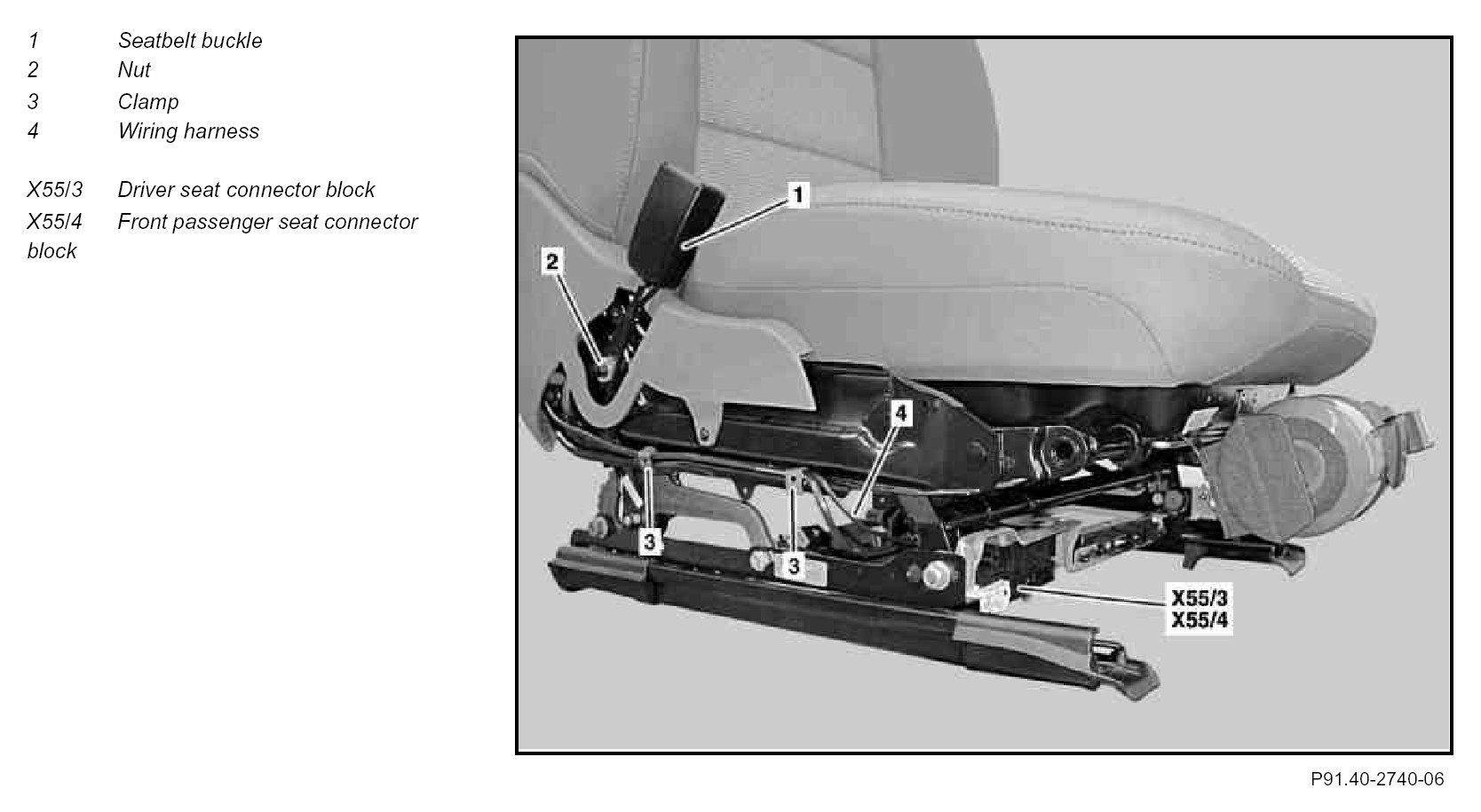 1 Seatbelt buckle
2 Nut
3 Clamp
4 Wiring harness

X55/3 Driver seat connector block
X55/4 Front passenger seat connector block

1
2
4
3
3
X55/3
X55/4

P91.40-2740-06