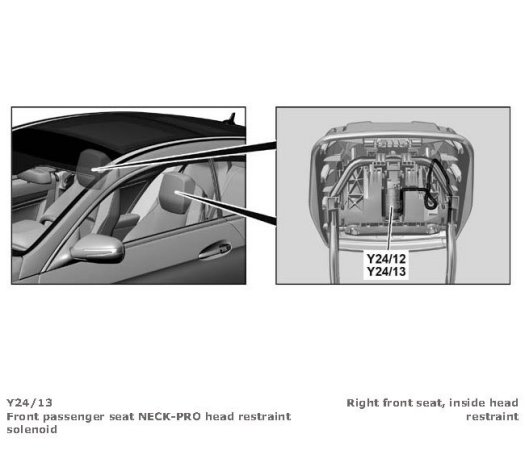 Y24/12
Y24/13

Y24/13
Front passenger seat NECK-PRO head restraint solenoid

Right front seat, inside head restraint